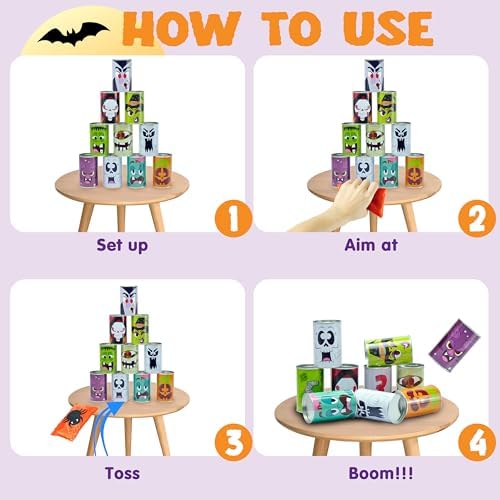 HOW TO USE

1
Set up

2
Aim at

3
Toss

4
Boom!!!