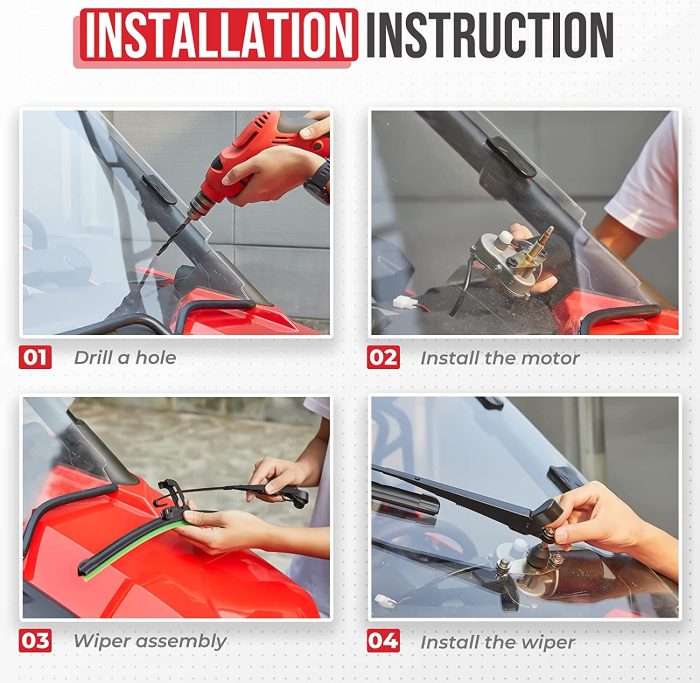 INSTALLATION INSTRUCTION

01 Drill a hole

02 Install the motor

03 Wiper assembly

04 Install the wiper