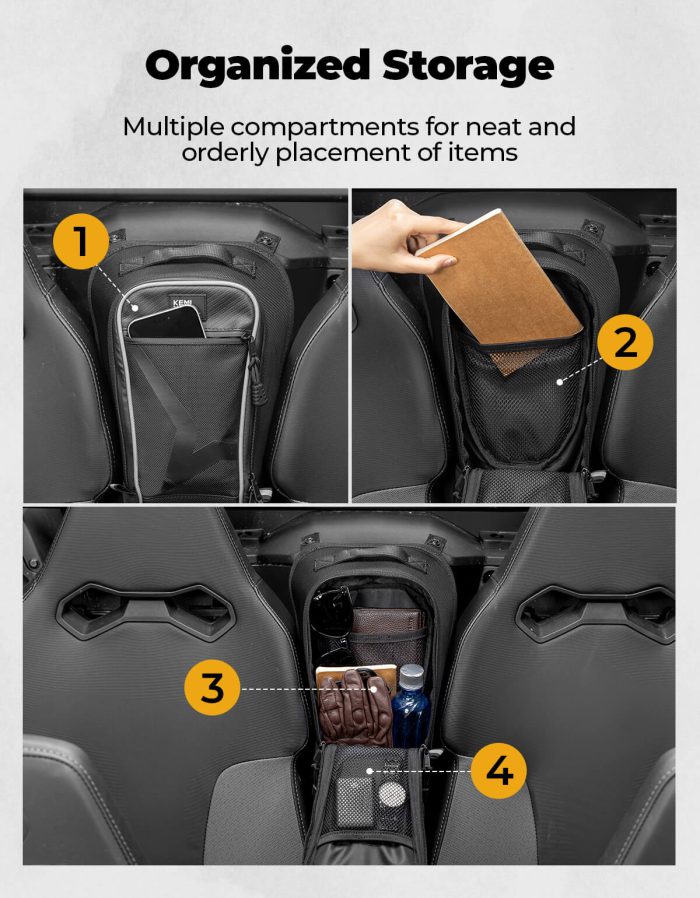 Organized Storage

Multiple compartments for neat and orderly placement of items

1

KEMI

2

3

4