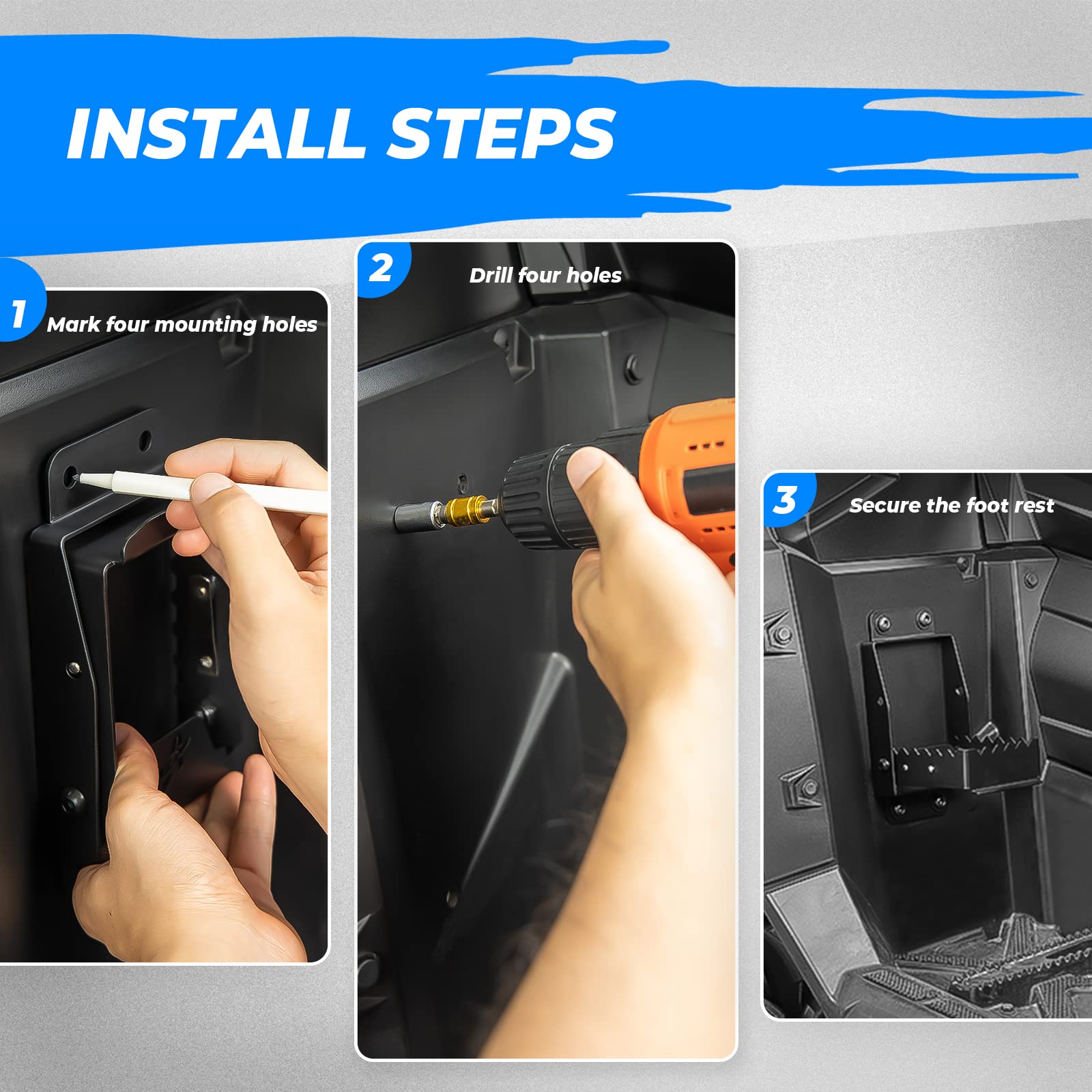 INSTALL STEPS

1 Mark four mounting holes

2 Drill four holes

3 Secure the foot rest