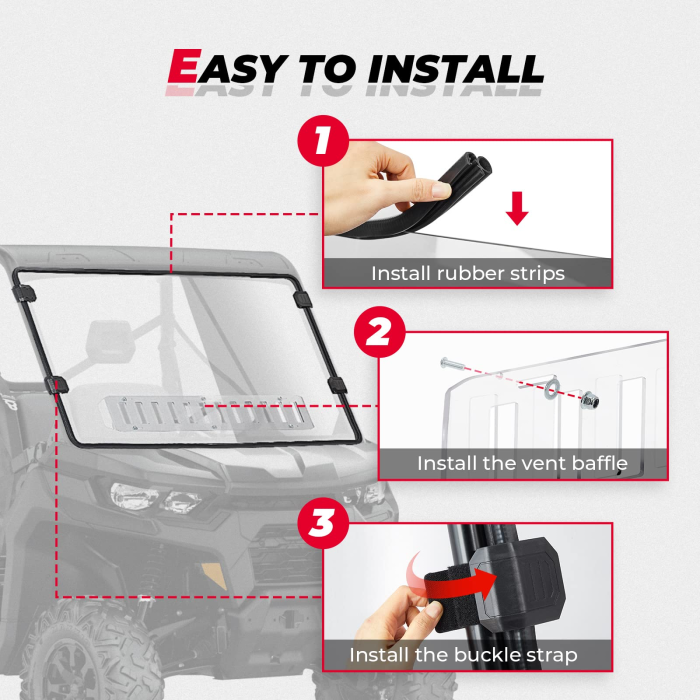 EASY TO INSTALL

1

Install rubber strips

2

Install the vent baffle

3

Install the buckle strap